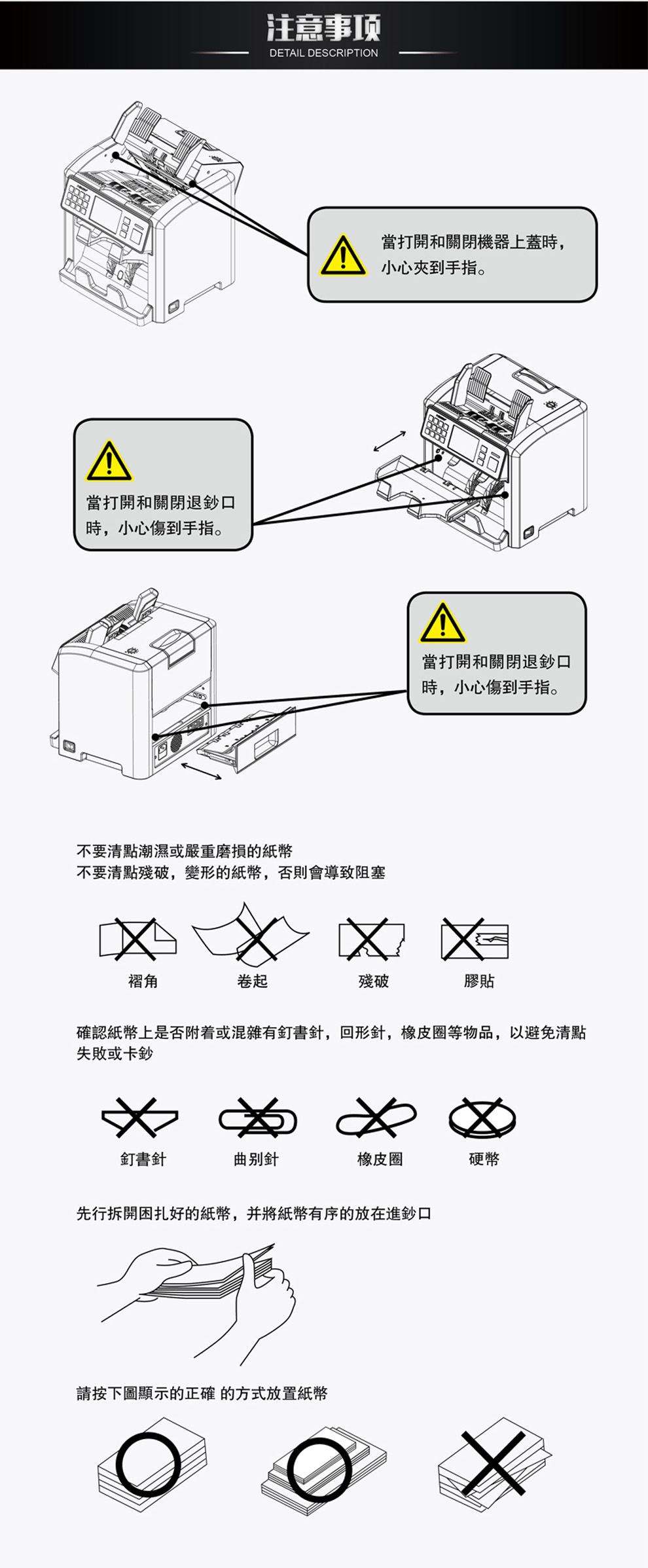 注意事项
DETAIL DESCRIPTION

當打開和關閉機器上蓋時，小心夾到手指。

當打開和關閉退鈔口時，小心傷到手指。

當打開和關閉退鈔口時，小心傷到手指。

不要清點潮濕或嚴重磨損的紙幣
不要清點殘破，變形的紙幣，否則會導致阻塞

褶角　卷起　殘破　膠貼

確認紙幣上是否附着或混雜有釘書針，回形針，橡皮圈等物品，以避免清點失敗或卡鈔

釘書針　曲别針　橡皮圈　硬幣

先行拆開困扎好的紙幣，并將紙幣有序的放在進鈔口

請按下圖顯示的正確 的方式放置紙幣